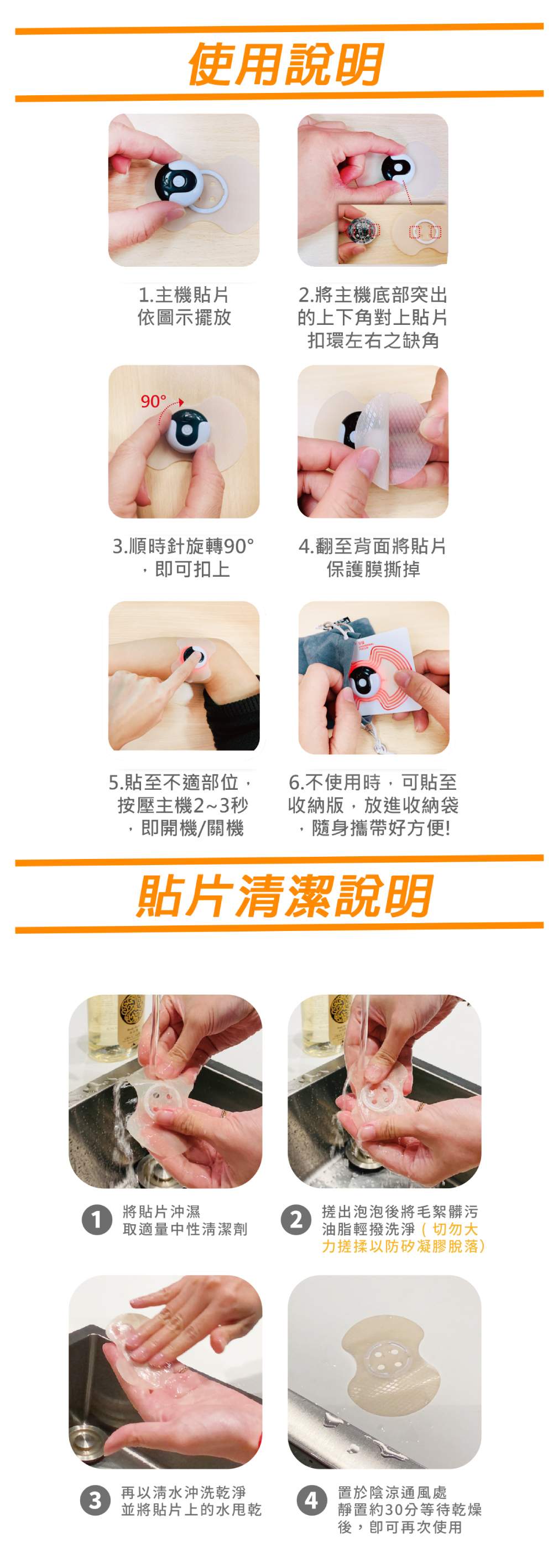 使用說明

1.主機貼片依圖示擺放

2.將主機底部突出的上下角對上貼片扣環左右之缺角

90°

3.順時針旋轉90°，即可扣上

4.翻至背面將貼片保護膜撕掉

5.貼至不適部位，按壓主機2~3秒，即開機/關機

6.不使用時，可貼至收納版，放進收納袋，隨身攜帶好方便!

貼片清潔說明

1 將貼片沖濕取適量中性清潔劑

2 搓出泡泡後將毛絮髒污油脂輕撥洗淨（切勿大力搓揉以防矽凝膠脫落）

3 再以清水沖洗乾淨並將貼片上的水甩乾

4 置於陰涼通風處靜置約30分等待乾燥後，即可再次使用